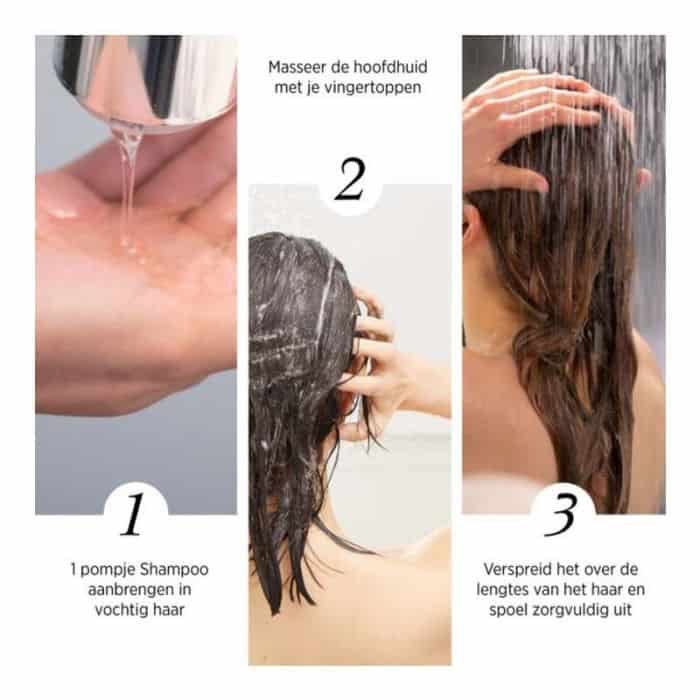 1

1 pompje Shampoo aanbrengen in vochtig haar

Masseer de hoofdhuid met je vingertoppen

2

3

Verspreid het over de lengtes van het haar en spoel zorgvuldig uit