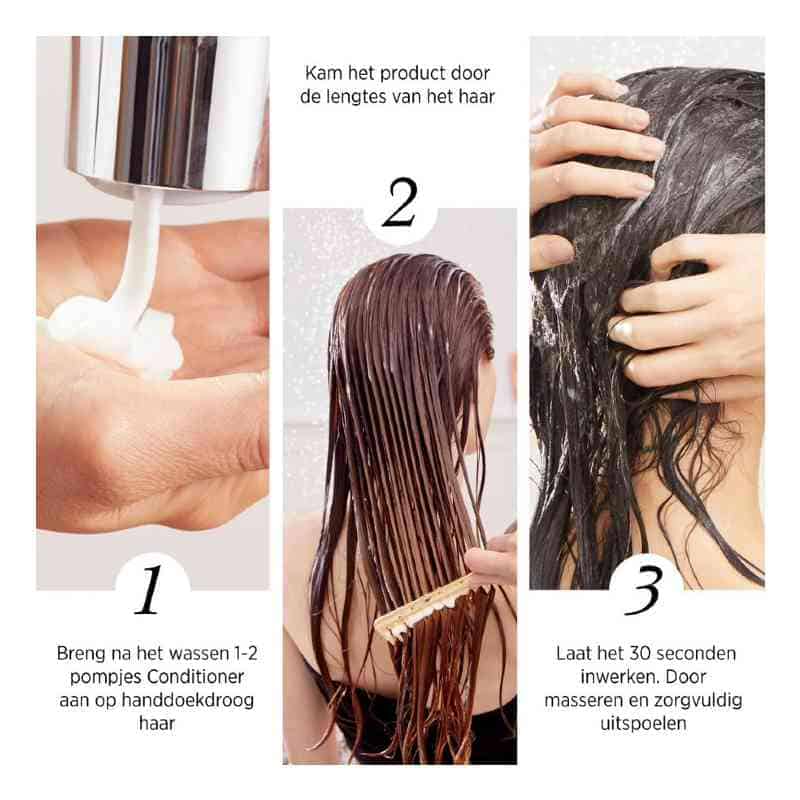 1

Breng na het wassen 1-2 pompjes Conditioner aan op handdoekdroog haar

Kam het product door de lengtes van het haar

2

3

Laat het 30 seconden inwerken. Door masseren en zorgvuldig uitspoelen